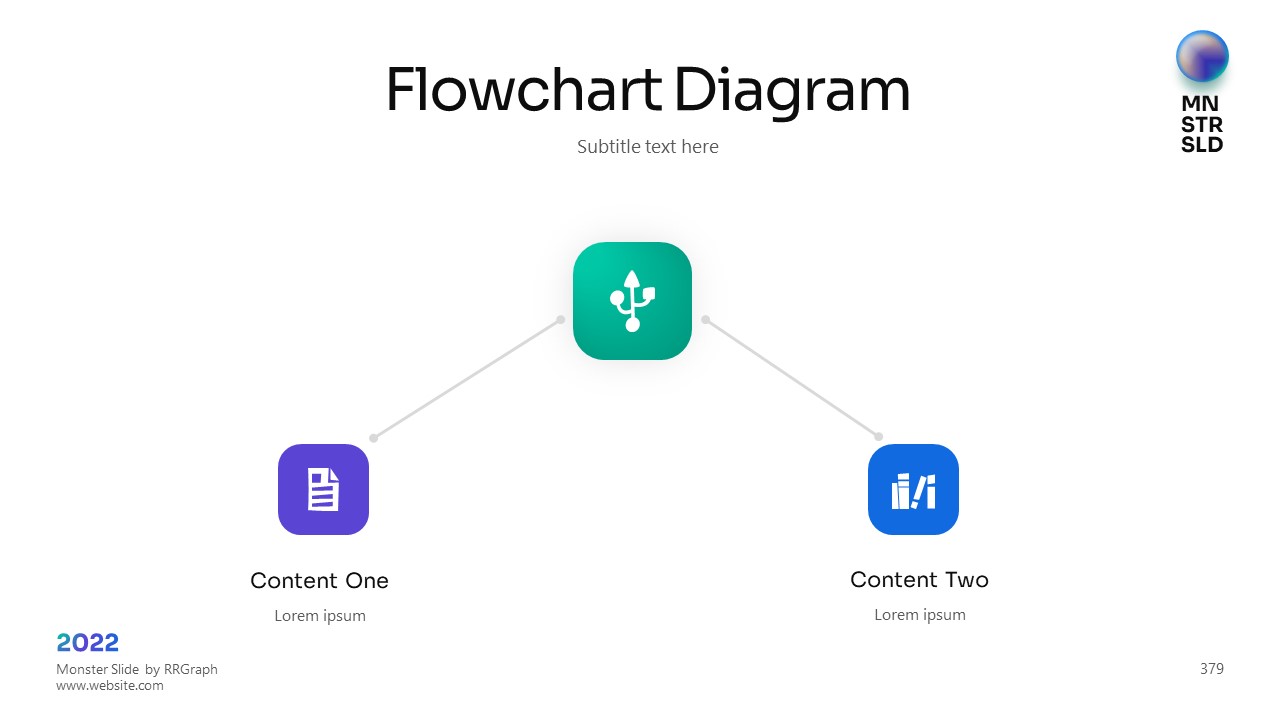 Flowchart Diagram

Subtitle text here

MN
STR
SLD

Content One

Lorem ipsum

Content Two

Lorem ipsum

2022

Monster Slide by RRGraph
www.website.com

379